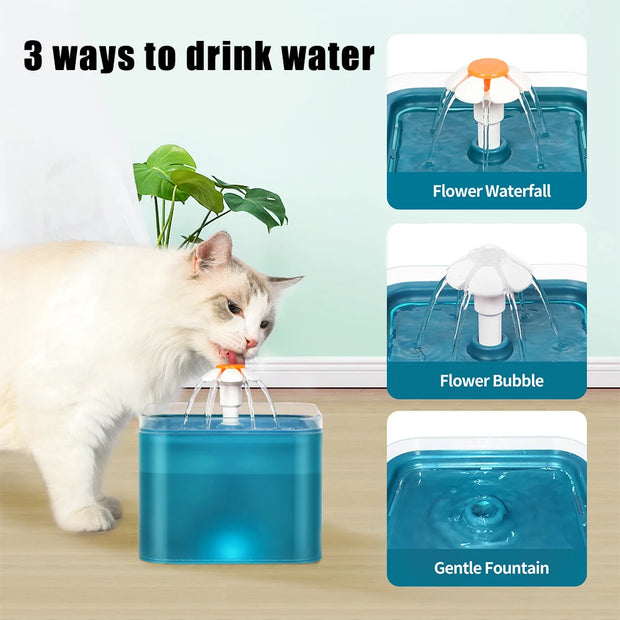 3 ways to drink water

Flower Waterfall

Flower Bubble

Gentle Fountain