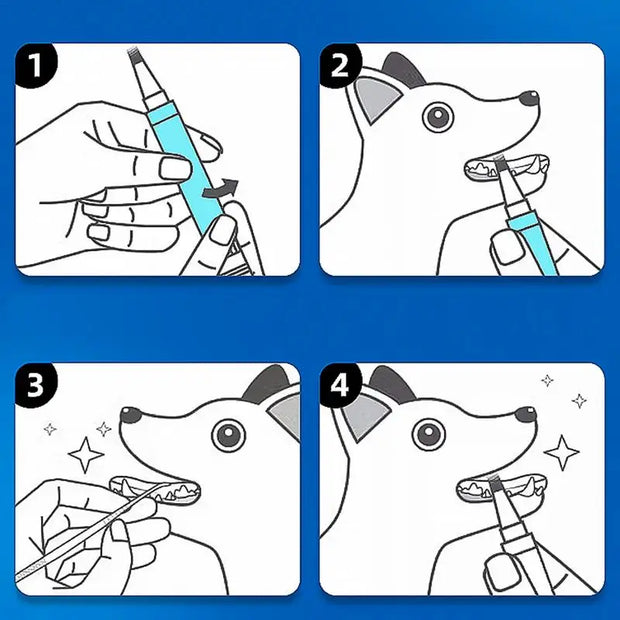 1

2

3

4