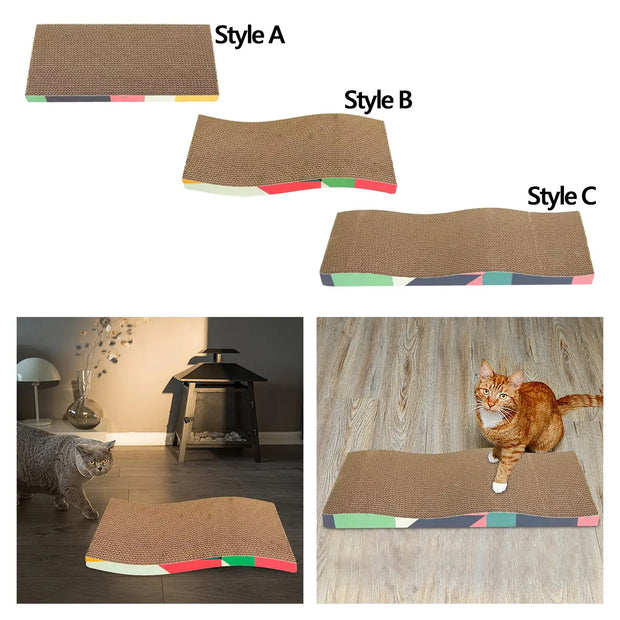 Style A

Style B

Style C