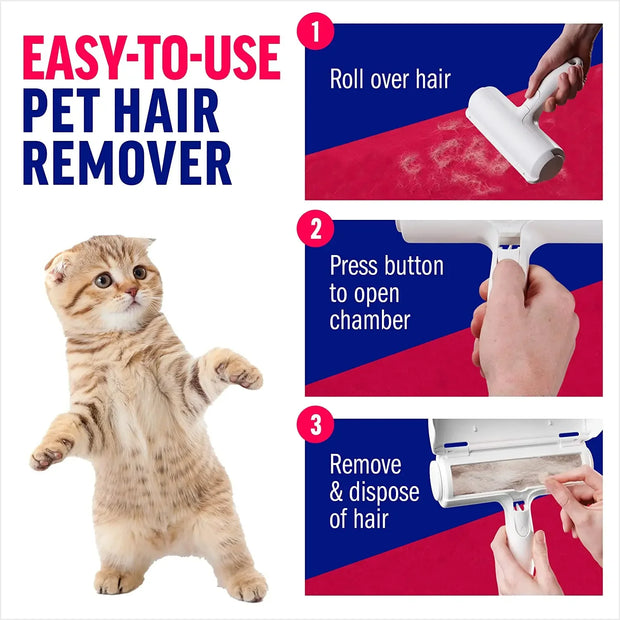 EASY-TO-USE
PET HAIR
REMOVER

1
Roll over hair

2
Press button to open chamber

3
Remove & dispose of hair