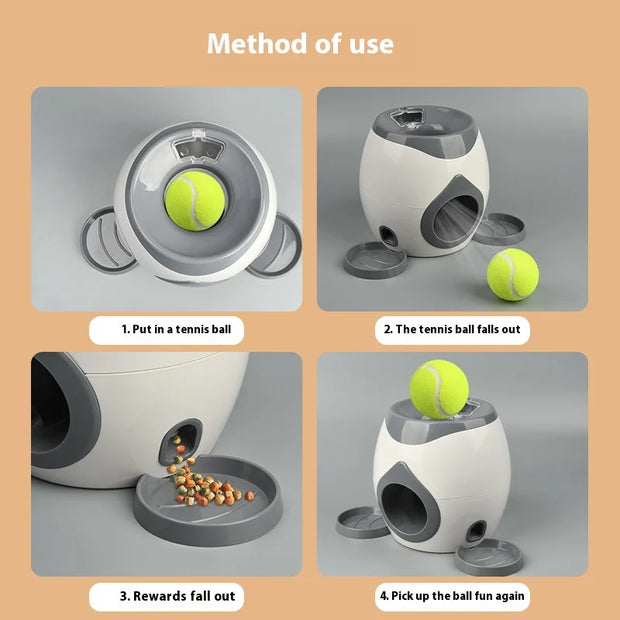 Method of use

1. Put in a tennis ball

2. The tennis ball falls out

3. Rewards fall out

4. Pick up the ball fun again