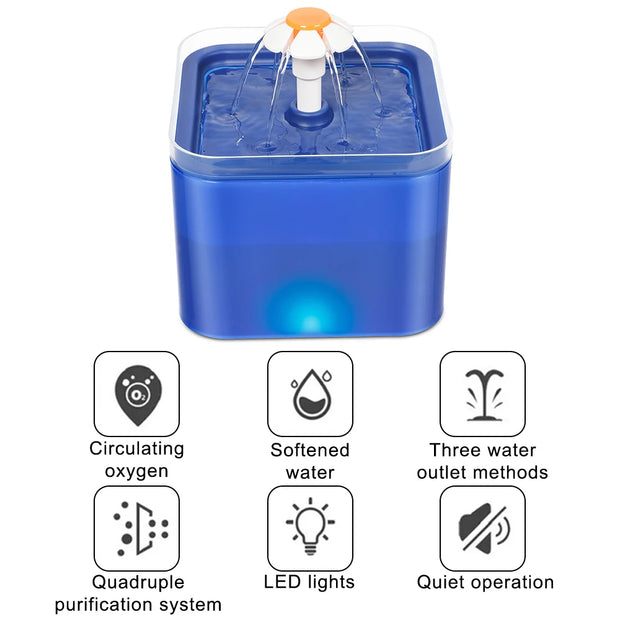 $O_2$

Circulating oxygen

Softened water

Three water outlet methods

Quadruple purification system

LED lights

Quiet operation