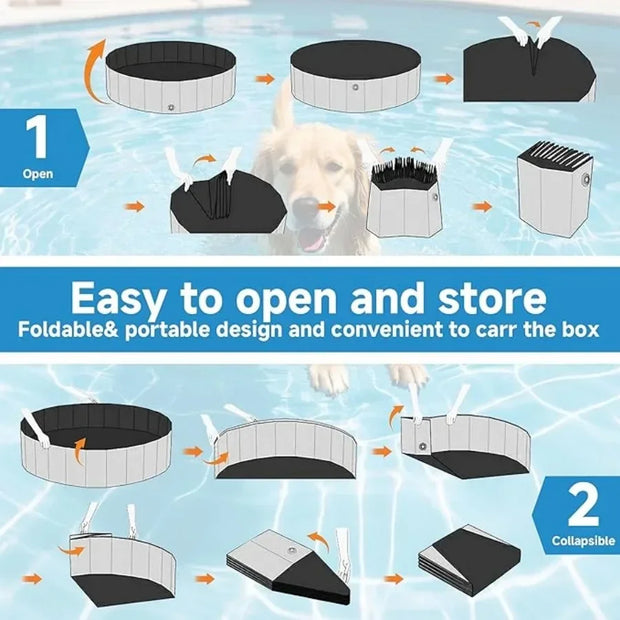 1
Open

Easy to open and store
Foldable& portable design and convenient to carr the box

2
Collapsible